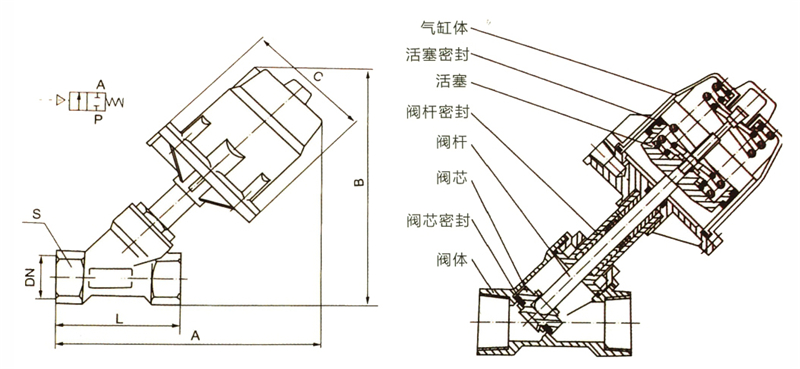 A
P
C
B
S
DN
L
A
气缸体
活塞密封
活塞
阀杆密封
阀杆
阀芯
阀芯密封
阀体